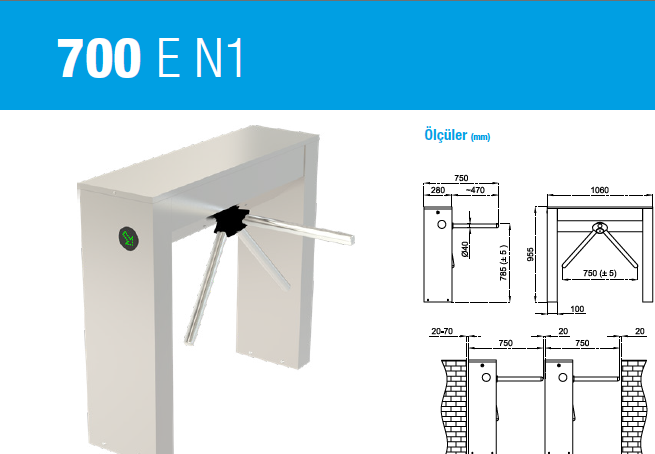 700 E N1

Ölçüler (mm)

750
280
~470
Ø40
785 (± 5)

1060
955
750 (± 5)
100

20-70
750
20
750
20